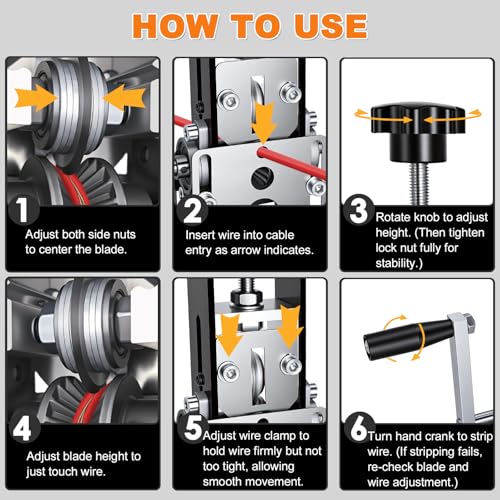 HOW TO USE

1
Adjust both side nuts to center the blade.

2
Insert wire into cable entry as arrow indicates.

3
Rotate knob to adjust height. (Then tighten lock nut fully for stability.)

4
Adjust blade height to just touch wire.

5
Adjust wire clamp to hold wire firmly but not too tight, allowing smooth movement.

6
Turn hand crank to strip wire. (If stripping fails, re-check blade and wire adjustment.)