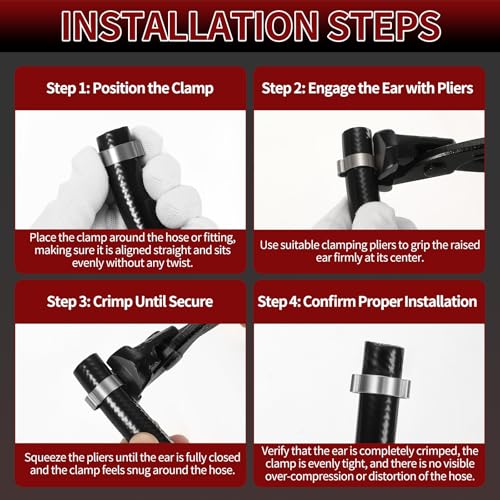 INSTALLATION STEPS

Step 1: Position the Clamp

Place the clamp around the hose or fitting, making sure it is aligned straight and sits evenly without any twist.

Step 2: Engage the Ear with Pliers

Use suitable clamping pliers to grip the raised ear firmly at its center.

Step 3: Crimp Until Secure

Squeeze the pliers until the ear is fully closed and the clamp feels snug around the hose.

Step 4: Confirm Proper Installation

Verify that the ear is completely crimped, the clamp is evenly tight, and there is no visible over-compression or distortion of the hose.