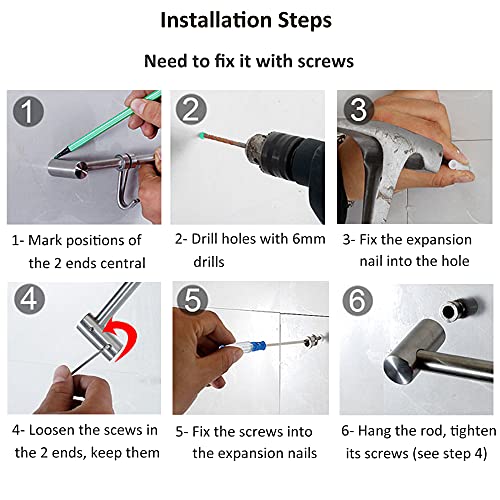 Installation Steps

Need to fix it with screws

1

1- Mark positions of the 2 ends central

2

2- Drill holes with 6mm drills

3

3- Fix the expansion nail into the hole

4

4- Loosen the scews in the 2 ends, keep them

5

5- Fix the screws into the expansion nails

6

6- Hang the rod, tighten its screws (see step 4)