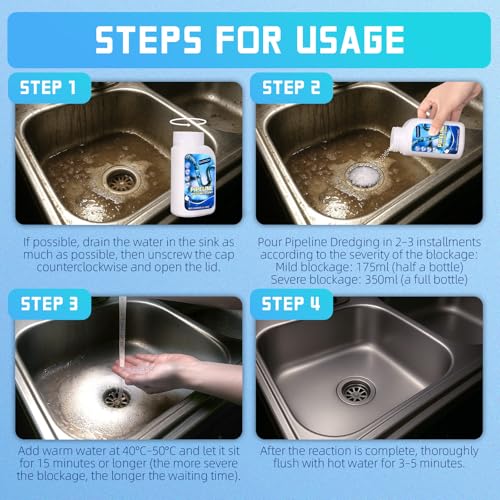 STEPS FOR USAGE

STEP 1

PIPELINE

If possible, drain the water in the sink as much as possible, then unscrew the cap counterclockwise and open the lid.

STEP 2

Pour Pipeline Dredging in 2-3 installments according to the severity of the blockage:
Mild blockage: 175ml (half a bottle)
Severe blockage: 350ml (a full bottle)

STEP 3

Add warm water at 40°C-50°C and let it sit for 15 minutes or longer (the more severe the blockage, the longer the waiting time).

STEP 4

After the reaction is complete, thoroughly flush with hot water for 3-5 minutes.