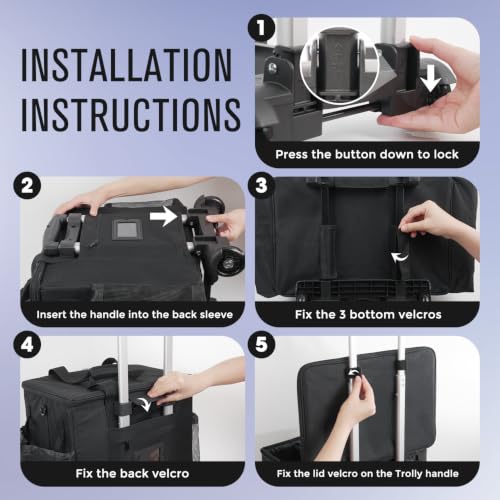 INSTALLATION INSTRUCTIONS

1
Press the button down to lock

2
Insert the handle into the back sleeve

3
Fix the 3 bottom velcros

4
Fix the back velcro

5
Fix the lid velcro on the Trolly handle