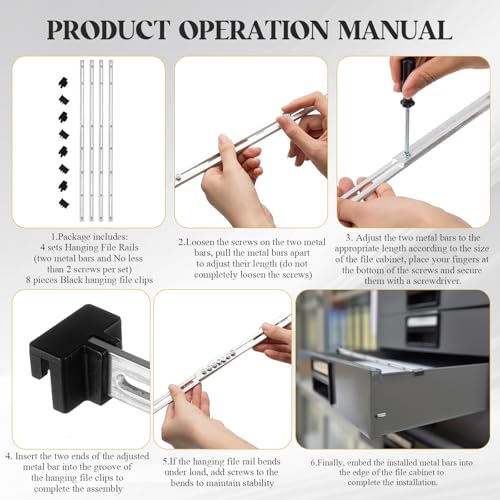 PRODUCT OPERATION MANUAL

1.Package includes:
4 sets Hanging File Rails
(two metal bars and No less than 2 screws per set)
8 pieces Black hanging file clips

2.Loosen the screws on the two metal bars, pull the metal bars apart to adjust their length (do not completely loosen the screws)

3. Adjust the two metal bars to the appropriate length according to the size of the file cabinet, place your fingers at the bottom of the screws and secure them with a screwdriver.

4. Insert the two ends of the adjusted metal bar into the groove of the hanging file clips to complete the assembly

5.If the hanging file rail bends under load, add screws to the bends to maintain stability

6.Finally, embed the installed metal bars into the edge of the file cabinet to complete the installation.