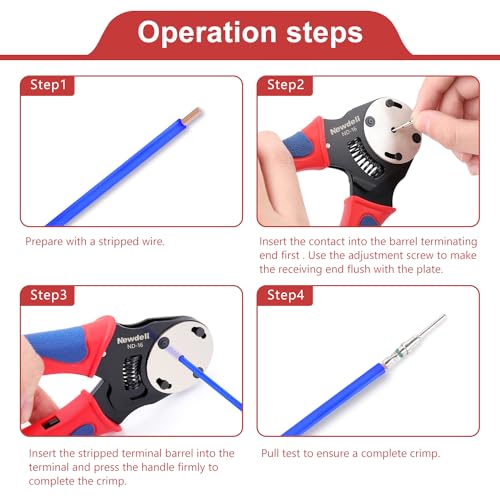 Operation steps

Step1

Prepare with a stripped wire.

Step2

Newdell
ND-16

Insert the contact into the barrel terminating end first . Use the adjustment screw to make the receiving end flush with the plate.

Step3

Newdell
ND-16

Insert the stripped terminal barrel into the terminal and press the handle firmly to complete the crimp.

Step4

Pull test to ensure a complete crimp.