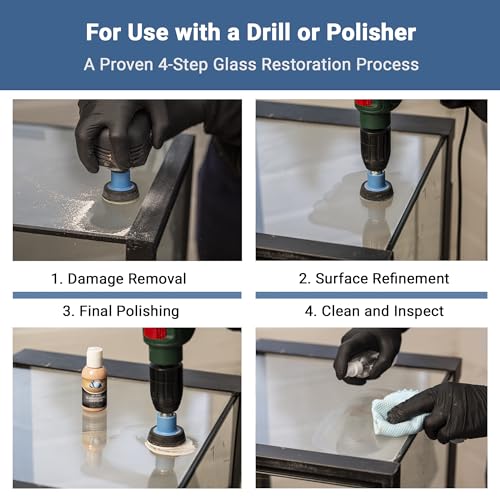 For Use with a Drill or Polisher

A Proven 4-Step Glass Restoration Process

1. Damage Removal

2. Surface Refinement

3. Final Polishing

4. Clean and Inspect