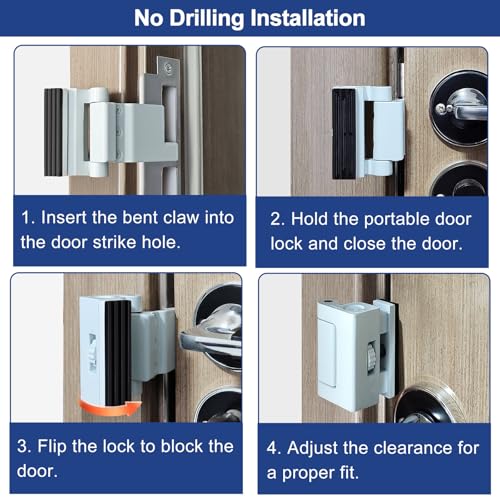 No Drilling Installation

1. Insert the bent claw into the door strike hole.

2. Hold the portable door lock and close the door.

3. Flip the lock to block the door.

4. Adjust the clearance for a proper fit.