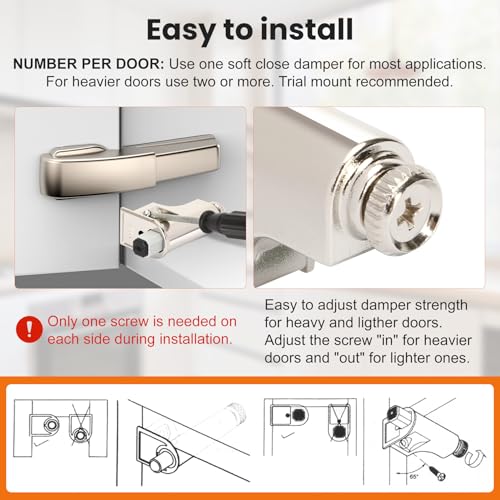 Easy to install

NUMBER PER DOOR: Use one soft close damper for most applications. For heavier doors use two or more. Trial mount recommended.

Only one screw is needed on each side during installation.

Easy to adjust damper strength for heavy and ligther doors. Adjust the screw "in" for heavier doors and "out" for lighter ones.

65°