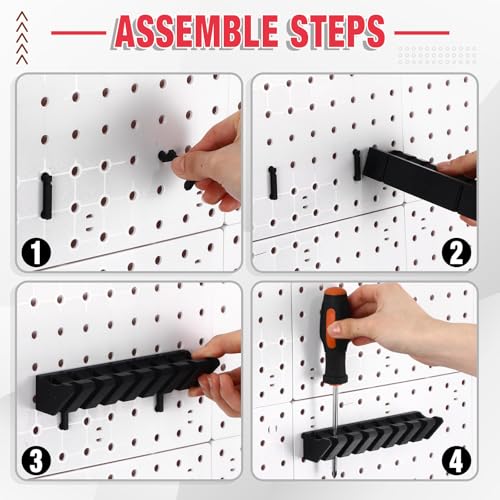 ASSEMBLE STEPS

1

2

3

4