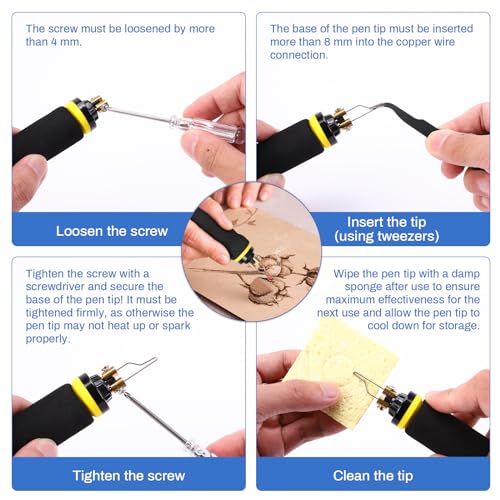 The screw must be loosened by more than 4 mm.

Loosen the screw

The base of the pen tip must be inserted more than 8 mm into the copper wire connection.

Insert the tip (using tweezers)

Tighten the screw with a screwdriver and secure the base of the pen tip! It must be tightened firmly, as otherwise the pen tip may not heat up or spark properly.

Tighten the screw

Wipe the pen tip with a damp sponge after use to ensure maximum effectiveness for the next use and allow the pen tip to cool down for storage.

Clean the tip