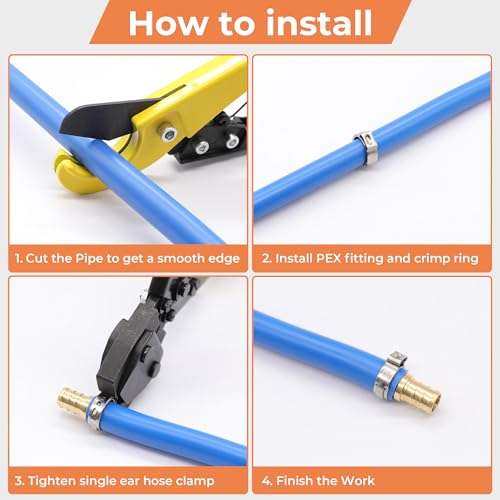 How to install

1. Cut the Pipe to get a smooth edge

2. Install PEX fitting and crimp ring

3. Tighten single ear hose clamp

4. Finish the Work