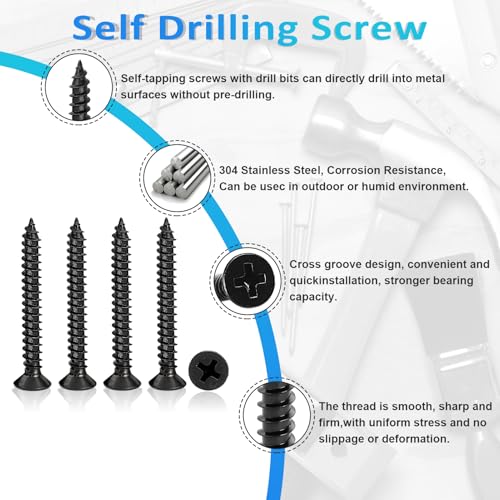 Self Drilling Screw

Self-tapping screws with drill bits can directly drill into metal surfaces without pre-drilling.

304 Stainless Steel, Corrosion Resistance, Can be usec in outdoor or humid environment.

Cross groove design, convenient and quickinstallation, stronger bearing capacity.

The thread is smooth, sharp and firm,with uniform stress and no slippage or deformation.