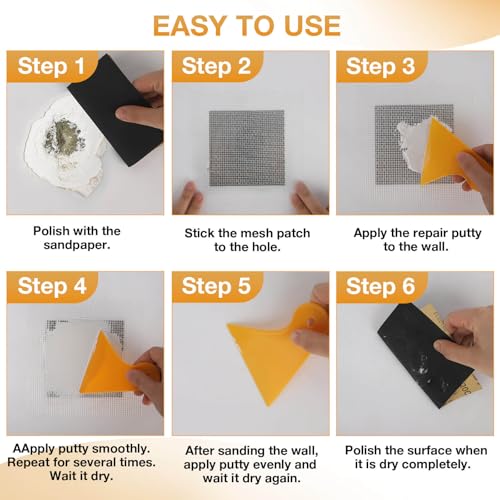 EASY TO USE

Step 1

Polish with the sandpaper.

Step 2

Stick the mesh patch to the hole.

Step 3

Apply the repair putty to the wall.

Step 4

AApply putty smoothly. Repeat for several times. Wait it dry.

Step 5

After sanding the wall, apply putty evenly and wait it dry again.

Step 6

Polish the surface when it is dry completely.