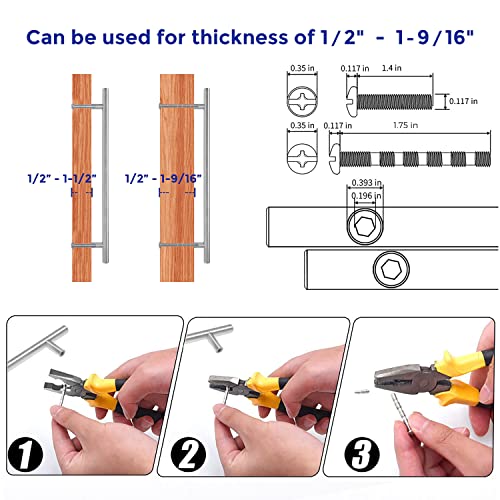 Can be used for thickness of 1/2" - 1-9/16"

1/2" - 1-1/2"

1/2" - 1-9/16"

0.35 in
0.117 in
1.4 in
0.117 in

0.35 in
0.117 in
1.75 in

0.393 in
0.196 in

1

2

3