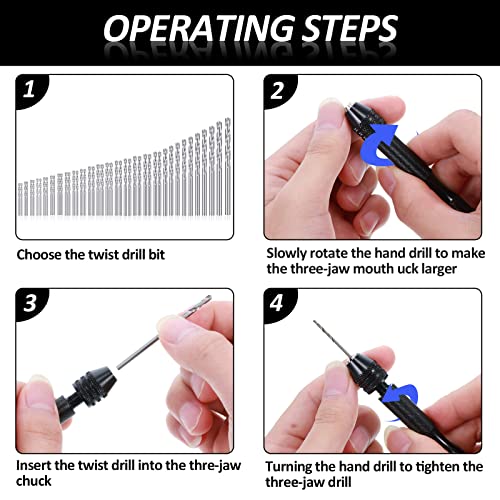 OPERATING STEPS

1

Choose the twist drill bit

2

Slowly rotate the hand drill to make the three-jaw mouth uck larger

3

Insert the twist drill into the thre-jaw chuck

4

Turning the hand drill to tighten the three-jaw drill