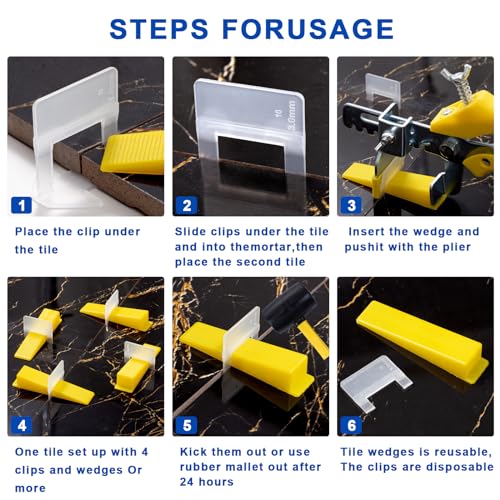 STEPS FORUSAGE

1

Place the clip under the tile

10
3.0mm

2

Slide clips under the tile and into themortar,then place the second tile

3

Insert the wedge and pushit with the plier

4

One tile set up with 4 clips and wedges Or more

5

Kick them out or use rubber mallet out after 24 hours

6

Tile wedges is reusable, The clips are disposable