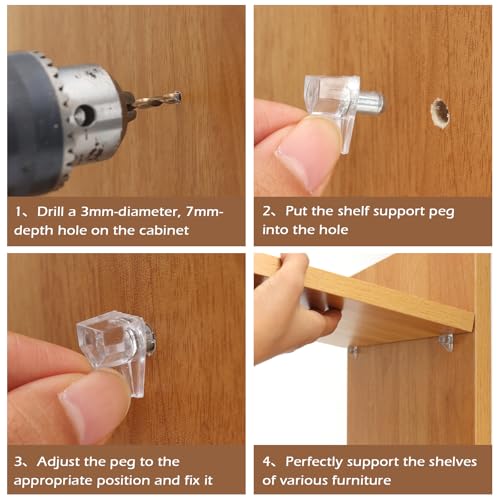 1、Drill a 3mm-diameter, 7mm-depth hole on the cabinet

2、Put the shelf support peg into the hole

3、Adjust the peg to the appropriate position and fix it

4、Perfectly support the shelves of various furniture