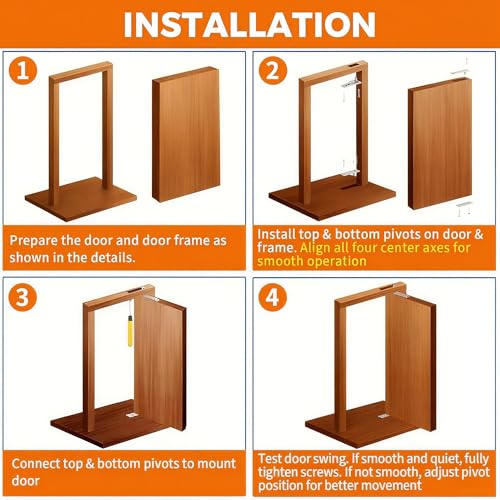 INSTALLATION

1

Prepare the door and door frame as shown in the details.

2

Install top & bottom pivots on door & frame. Align all four center axes for smooth operation

3

Connect top & bottom pivots to mount door

4

Test door swing. If smooth and quiet, fully tighten screws. If not smooth, adjust pivot position for better movement