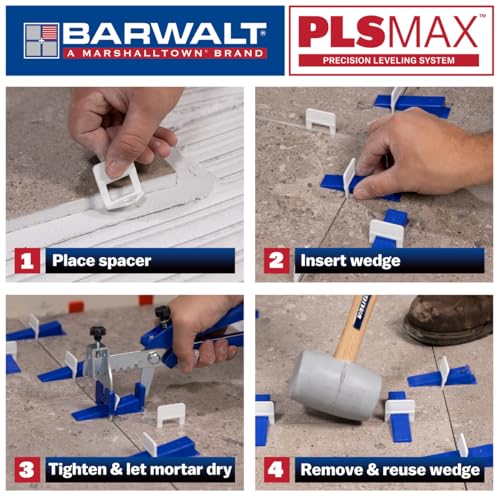 BARWALT®
A MARSHALLTOWN® BRAND

PLSMAX™
PRECISION LEVELING SYSTEM

1 Place spacer

2 Insert wedge

3 Tighten & let mortar dry

4 Remove & reuse wedge