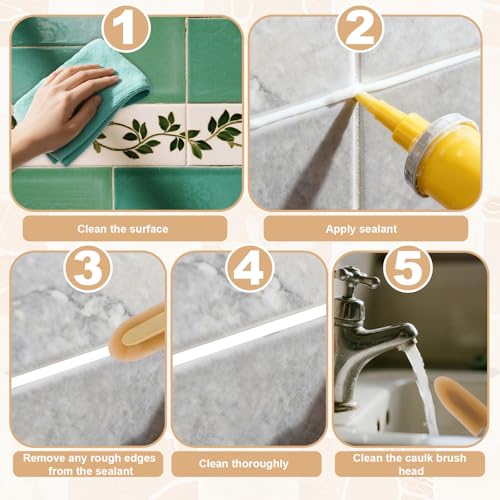 1

Clean the surface

2

Apply sealant

3

Remove any rough edges from the sealant

4

Clean thoroughly

5

Clean the caulk brush head