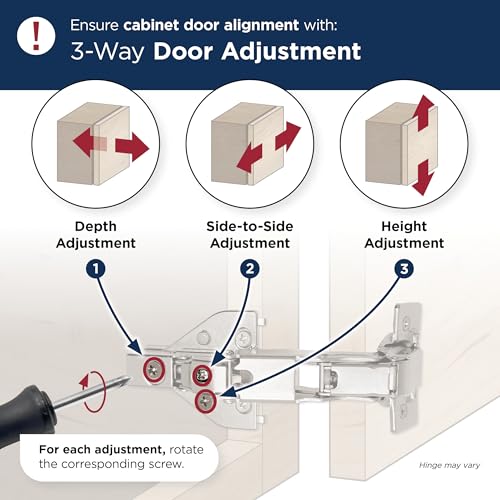 !

Ensure cabinet door alignment with:
3-Way Door Adjustment

Depth Adjustment

Side-to-Side Adjustment

Height Adjustment

1

2

3

For each adjustment, rotate the corresponding screw.

Hinge may vary