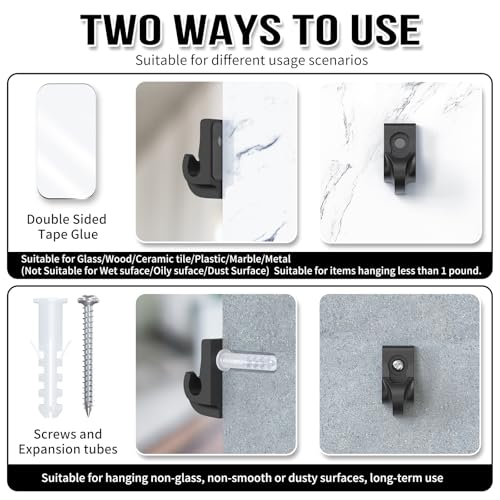 TWO WAYS TO USE
Suitable for different usage scenarios

Double Sided Tape Glue

Suitable for Glass/Wood/Ceramic tile/Plastic/Marble/Metal
(Not Suitable for Wet suface/Oily suface/Dust Surface) Suitable for items hanging less than 1 pound.

Screws and Expansion tubes

Suitable for hanging non-glass, non-smooth or dusty surfaces, long-term use