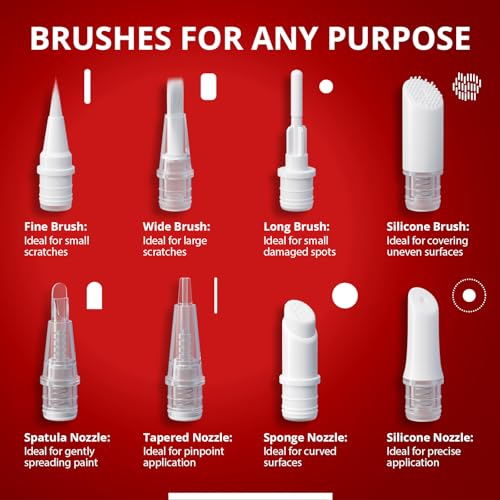 BRUSHES FOR ANY PURPOSE

Fine Brush:
Ideal for small scratches

Wide Brush:
Ideal for large scratches

Long Brush:
Ideal for small damaged spots

Silicone Brush:
Ideal for covering uneven surfaces

Spatula Nozzle:
Ideal for gently spreading paint

Tapered Nozzle:
Ideal for pinpoint application

Sponge Nozzle:
Ideal for curved surfaces

Silicone Nozzle:
Ideal for precise application