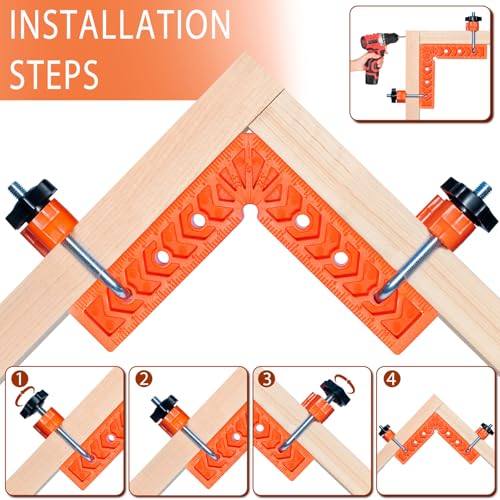 INSTALLATION STEPS

1

2

3

4