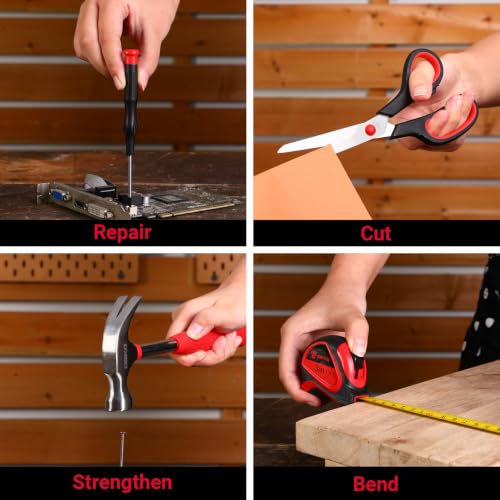 Repair

Cut

Strengthen

Bend