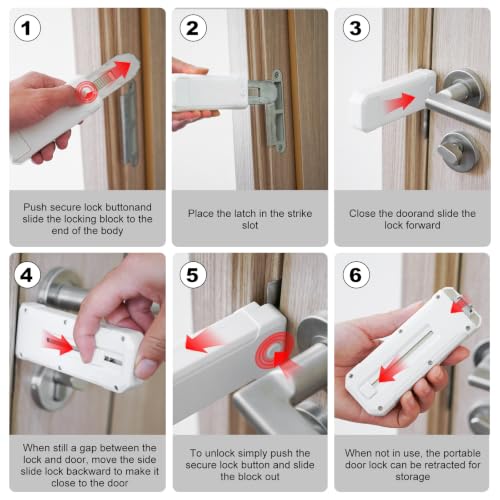 1

Push secure lock buttonand slide the locking block to the end of the body

2

Place the latch in the strike slot

3

Close the doorand slide the lock forward

4

When still a gap between the lock and door, move the side slide lock backward to make it close to the door

5

To unlock simply push the secure lock button and slide the block out

6

When not in use, the portable door lock can be retracted for storage