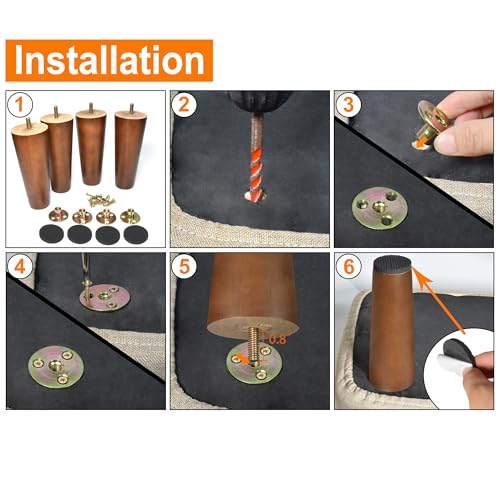 Installation

1

2

3

4

5

0.8

6