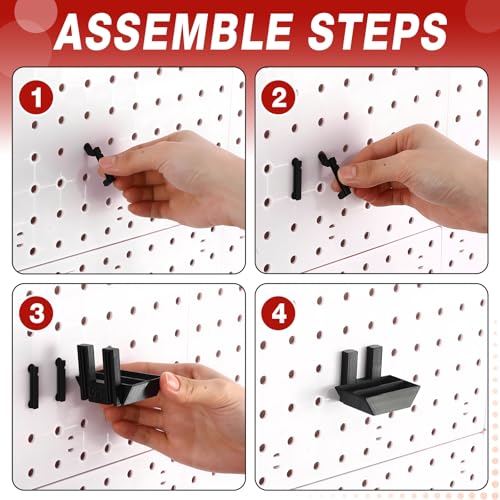 ASSEMBLE STEPS

1

2

3

4