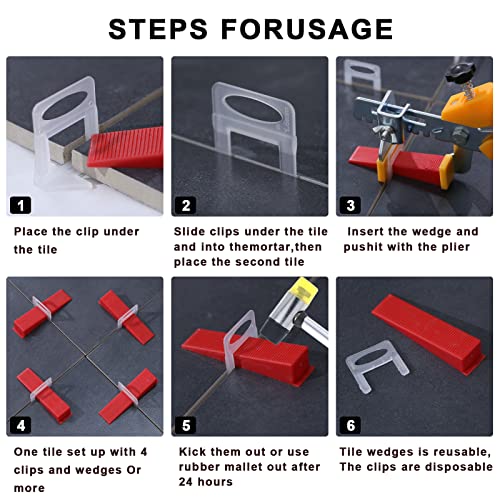 STEPS FORUSAGE

1
Place the clip under the tile

2
Slide clips under the tile and into themortar,then place the second tile

3
Insert the wedge and pushit with the plier

4
One tile set up with 4 clips and wedges Or more

5
Kick them out or use rubber mallet out after 24 hours

6
Tile wedges is reusable, The clips are disposable