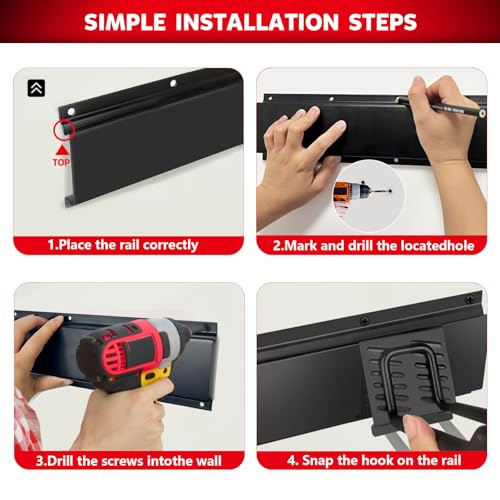 SIMPLE INSTALLATION STEPS

TOP

1.Place the rail correctly

2.Mark and drill the locatedhole

3.Drill the screws intothe wall

4. Snap the hook on the rail