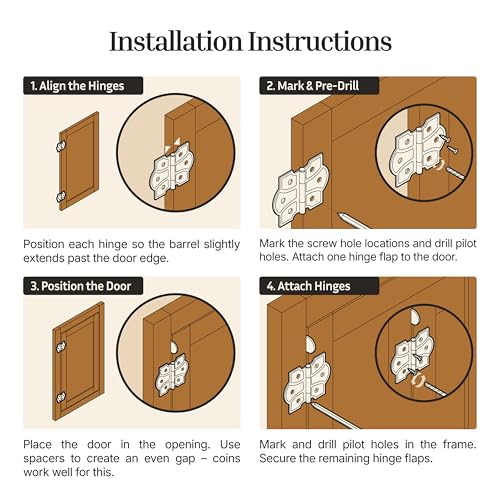 Installation Instructions

1. Align the Hinges

Position each hinge so the barrel slightly extends past the door edge.

2. Mark & Pre-Drill

Mark the screw hole locations and drill pilot holes. Attach one hinge flap to the door.

3. Position the Door

Place the door in the opening. Use spacers to create an even gap – coins work well for this.

4. Attach Hinges

Mark and drill pilot holes in the frame. Secure the remaining hinge flaps.