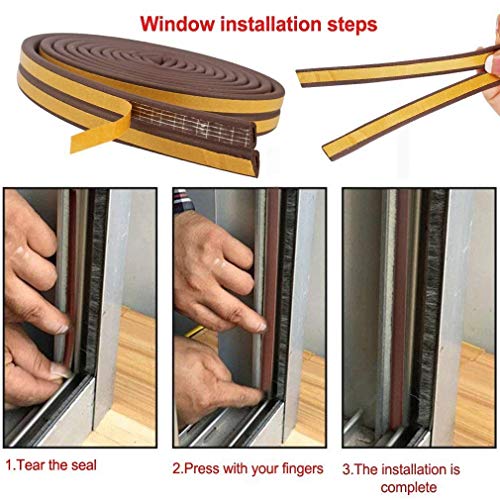 Window installation steps

1.Tear the seal

2.Press with your fingers

3.The installation is complete