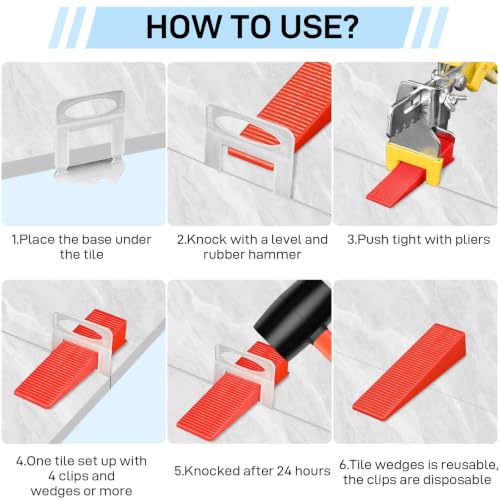 HOW TO USE?

1.Place the base under the tile

2.Knock with a level and rubber hammer

3.Push tight with pliers

4.One tile set up with 4 clips and wedges or more

5.Knocked after 24 hours

6.Tile wedges is reusable, the clips are disposable