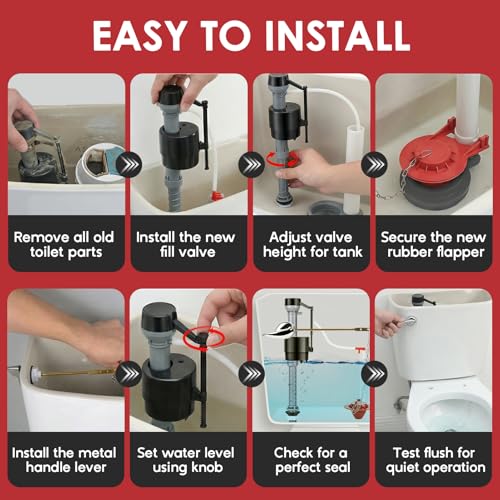 EASY TO INSTALL

Remove all old toilet parts

Install the new fill valve

Adjust valve height for tank

Secure the new rubber flapper

Install the metal handle lever

Set water level using knob

Check for a perfect seal

Test flush for quiet operation