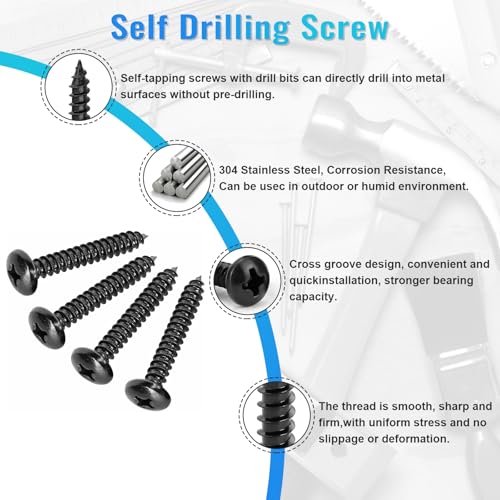 Self Drilling Screw

Self-tapping screws with drill bits can directly drill into metal surfaces without pre-drilling.

304 Stainless Steel, Corrosion Resistance, Can be usec in outdoor or humid environment.

Cross groove design, convenient and quickinstallation, stronger bearing capacity.

The thread is smooth, sharp and firm,with uniform stress and no slippage or deformation.