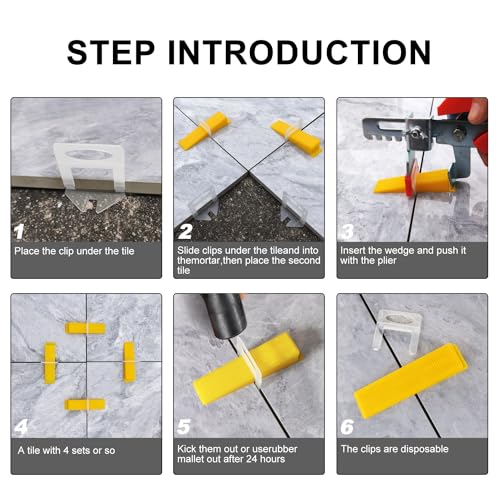 STEP INTRODUCTION

1
Place the clip under the tile

2
Slide clips under the tileand into themortar,then place the second tile

3
Insert the wedge and push it with the plier

4
A tile with 4 sets or so

5
Kick them out or userubber mallet out after 24 hours

6
The clips are disposable