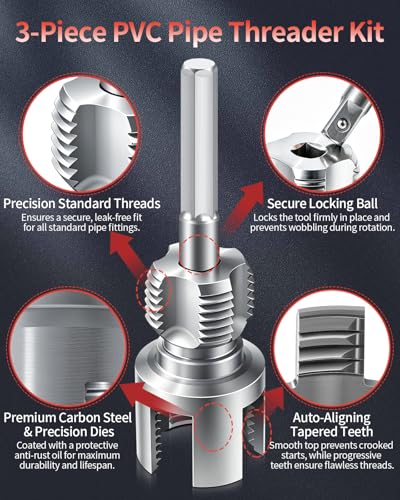 3-Piece PVC Pipe Threader Kit

Precision Standard Threads
Ensures a secure, leak-free fit for all standard pipe fittings.

Secure Locking Ball
Locks the tool firmly in place and prevents wobbling during rotation.

Premium Carbon Steel & Precision Dies
Coated with a protective anti-rust oil for maximum durability and lifespan.

Auto-Aligning Tapered Teeth
Smooth top prevents crooked starts, while progressive teeth ensure flawless threads.