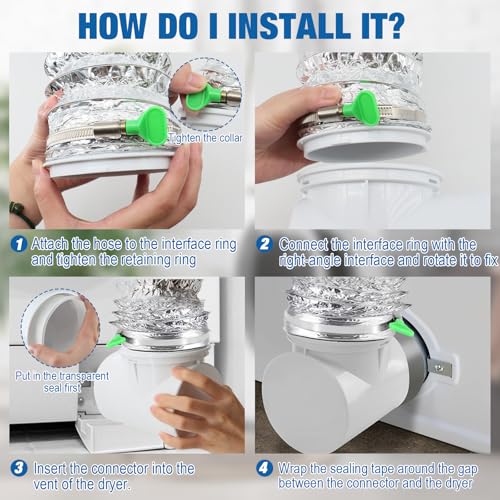 HOW DO I INSTALL IT?

Tighten the collar

1 Attach the hose to the interface ring and tighten the retaining ring

2 Connect the interface ring with the right-angle interface and rotate it to fix

Put in the transparent seal first

3 Insert the connector into the vent of the dryer.

4 Wrap the sealing tape around the gap between the connector and the dryer