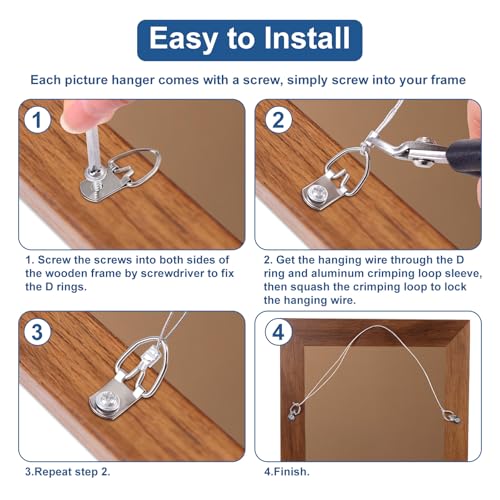 Easy to Install

Each picture hanger comes with a screw, simply screw into your frame

1

1. Screw the screws into both sides of the wooden frame by screwdriver to fix the D rings.

2

2. Get the hanging wire through the D ring and aluminum crimping loop sleeve, then squash the crimping loop to lock the hanging wire.

3

3.Repeat step 2.

4

4.Finish.