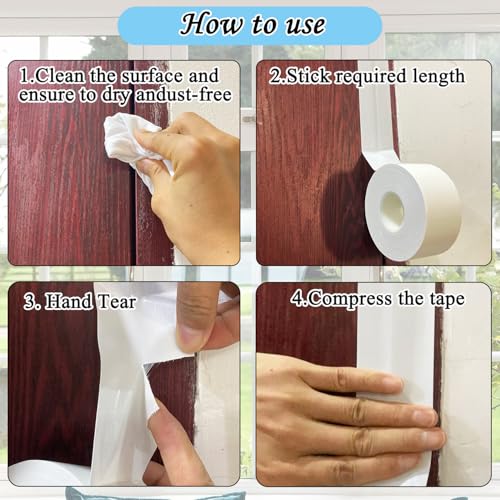 How to use

1.Clean the surface and ensure to dry andust-free

2.Stick required length

3. Hand Tear

4.Compress the tape