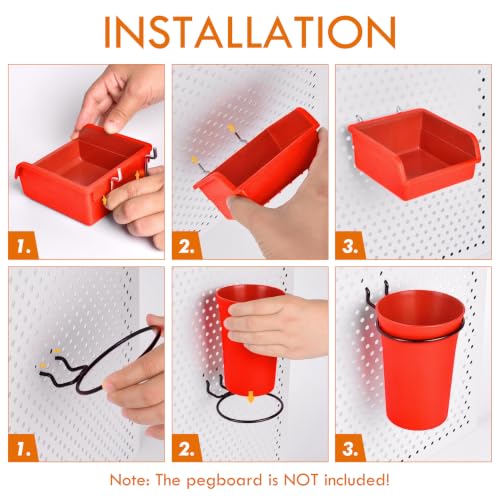 INSTALLATION

1.

2.

3.

1.

2.

3.

Note: The pegboard is NOT included!