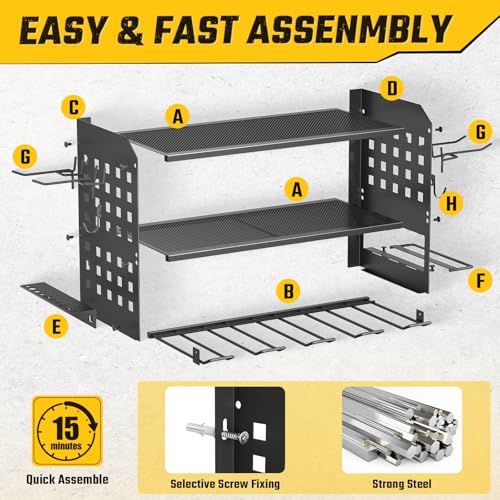 EASY & FAST ASSENMBLY

C
A
D
G
G
A
H
F
B
E

15
minutes
Quick Assemble

Selective Screw Fixing

Strong Steel