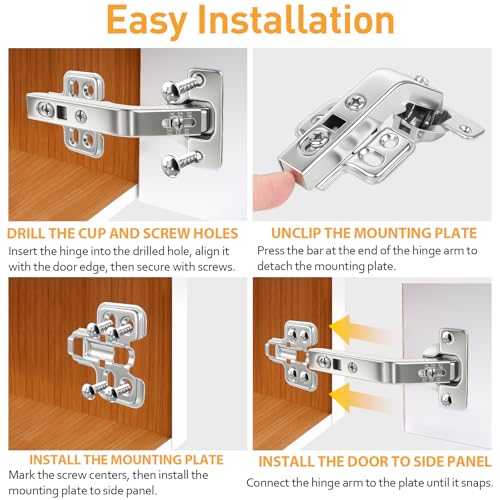 Easy Installation

DRILL THE CUP AND SCREW HOLES
Insert the hinge into the drilled hole, align it with the door edge, then secure with screws.

UNCLIP THE MOUNTING PLATE
Press the bar at the end of the hinge arm to detach the mounting plate.

INSTALL THE MOUNTING PLATE
Mark the screw centers, then install the mounting plate to side panel.

INSTALL THE DOOR TO SIDE PANEL
Connect the hinge arm to the plate until it snaps.