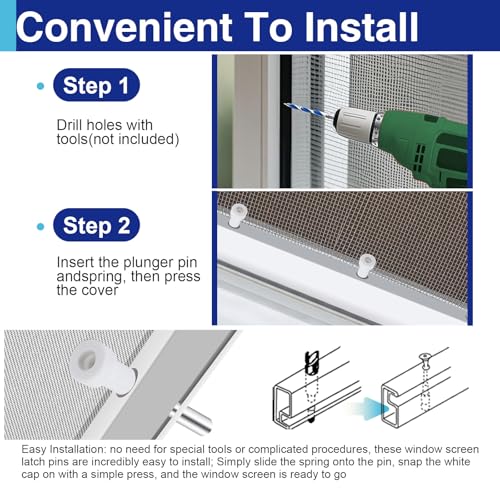 Convenient To Install

Step 1

Drill holes with tools(not included)

Step 2

Insert the plunger pin andspring, then press the cover

Easy Installation: no need for special tools or complicated procedures, these window screen latch pins are incredibly easy to install; Simply slide the spring onto the pin, snap the white cap on with a simple press, and the window screen is ready to go