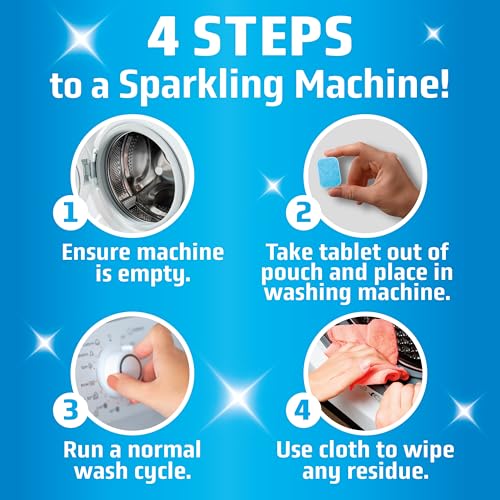 4 STEPS
to a Sparkling Machine!

1
Ensure machine is empty.

2
Take tablet out of pouch and place in washing machine.

3
Run a normal wash cycle.

4
Use cloth to wipe any residue.