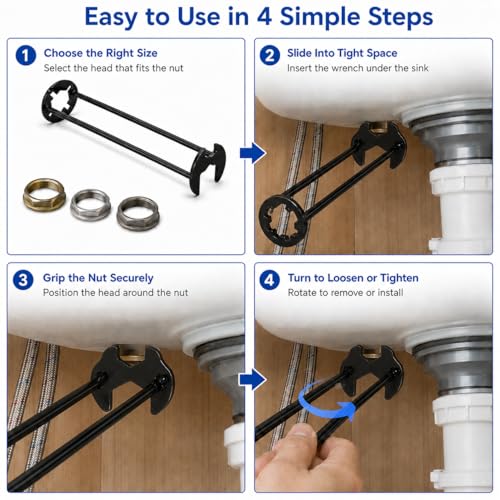 Easy to Use in 4 Simple Steps

1 Choose the Right Size
Select the head that fits the nut

2 Slide Into Tight Space
Insert the wrench under the sink

3 Grip the Nut Securely
Position the head around the nut

4 Turn to Loosen or Tighten
Rotate to remove or install