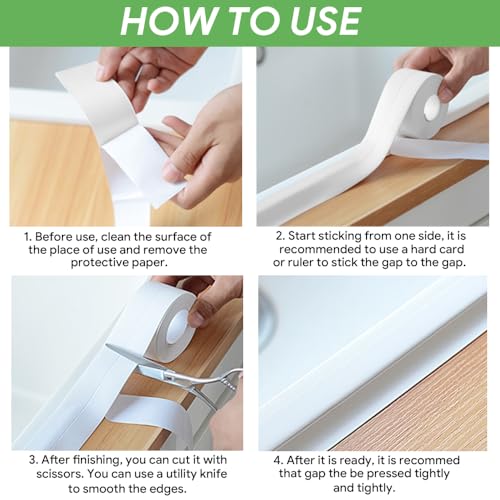 HOW TO USE

1. Before use, clean the surface of the place of use and remove the protective paper.

2. Start sticking from one side, it is recommended to use a hard card or ruler to stick the gap to the gap.

3. After finishing, you can cut it with scissors. You can use a utility knife to smooth the edges.

4. After it is ready, it is recommed that gap the be pressed tightly and tightly.