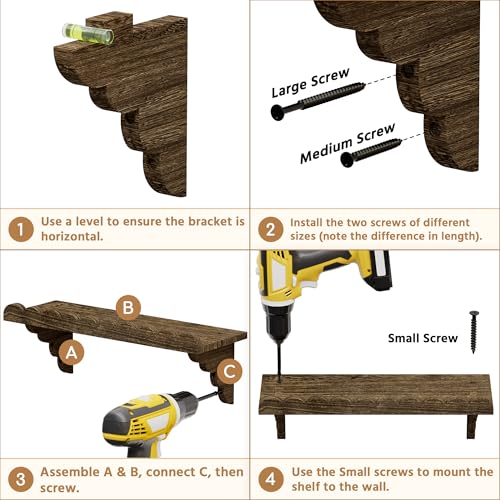 Large Screw

Medium Screw

1 Use a level to ensure the bracket is horizontal.

2 Install the two screws of different sizes (note the difference in length).

B

A

C

Small Screw

3 Assemble A & B, connect C, then screw.

4 Use the Small screws to mount the shelf to the wall.